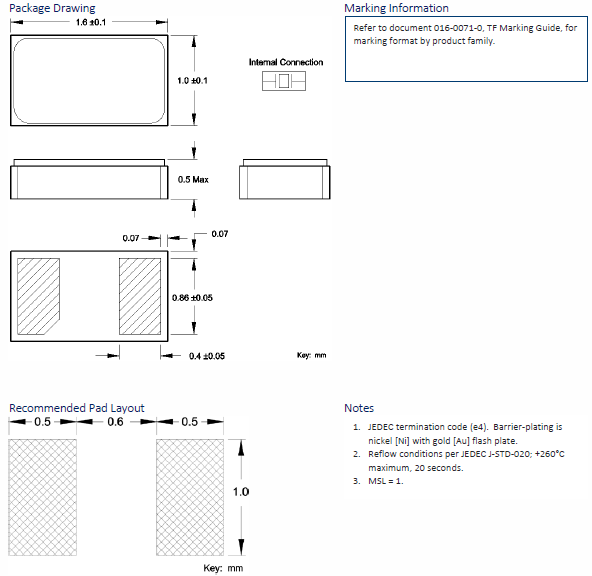 Package Drawing

1.6 ±0.1

1.0 ±0.1

Internal Connection

0.5 Max

0.07

0.07

0.86 ±0.05

0.4 ±0.05

Key: mm

Marking Information

Refer to document 016-0071-0, TF Marking Guide, for marking format by product family.

Recommended Pad Layout

0.5

0.6

0.5

1.0

Key: mm

Notes

1. JEDEC termination code (e4). Barrier-plating is nickel [Ni] with gold [Au] flash plate.
2. Reflow conditions per JEDEC J-STD-020; +260°C maximum, 20 seconds.
3. MSL = 1.