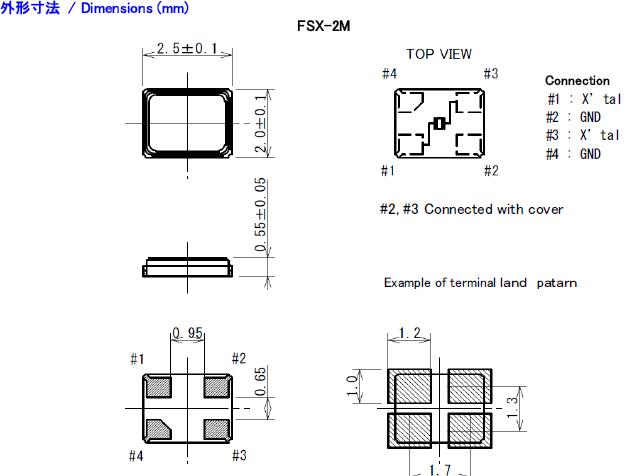 外形寸法 / Dimensions (mm)

FSX-2M

2.5±0.1

2.0±0.1

0.55±0.05

TOP VIEW

#4 #3

#1 #2

Connection
#1 : X' tal
#2 : GND
#3 : X' tal
#4 : GND

#2, #3 Connected with cover

Example of terminal land patarn

0.95

#1 #2

0.65

#4 #3

1.2

1.0

1.3

1.7